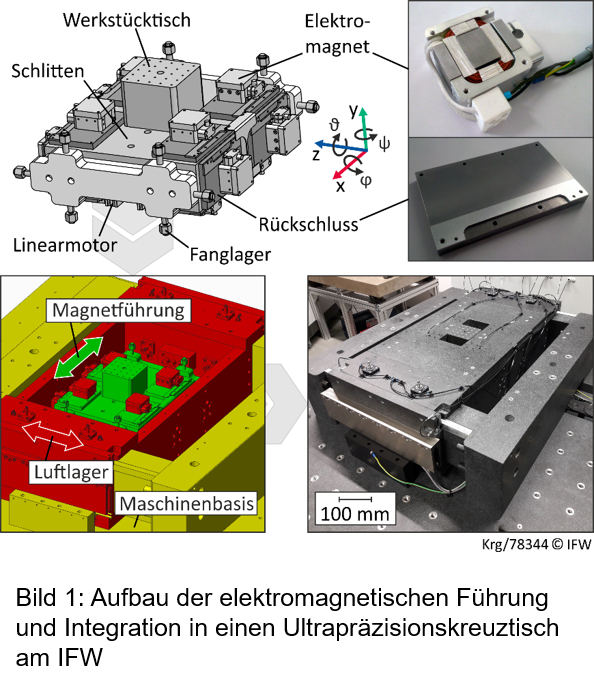 Werkstücktisch

Elektromagnet

Schlitten

y

ϑ

ψ

z

x

φ

Rückschluss

Linearmotor

Fanglager

Magnetführung

Luftlager

Maschinenbasis

100 mm

Krg/78344 © IFW

Bild 1: Aufbau der elektromagnetischen Führung und Integration in einen Ultrapräzisionskreuztisch am IFW